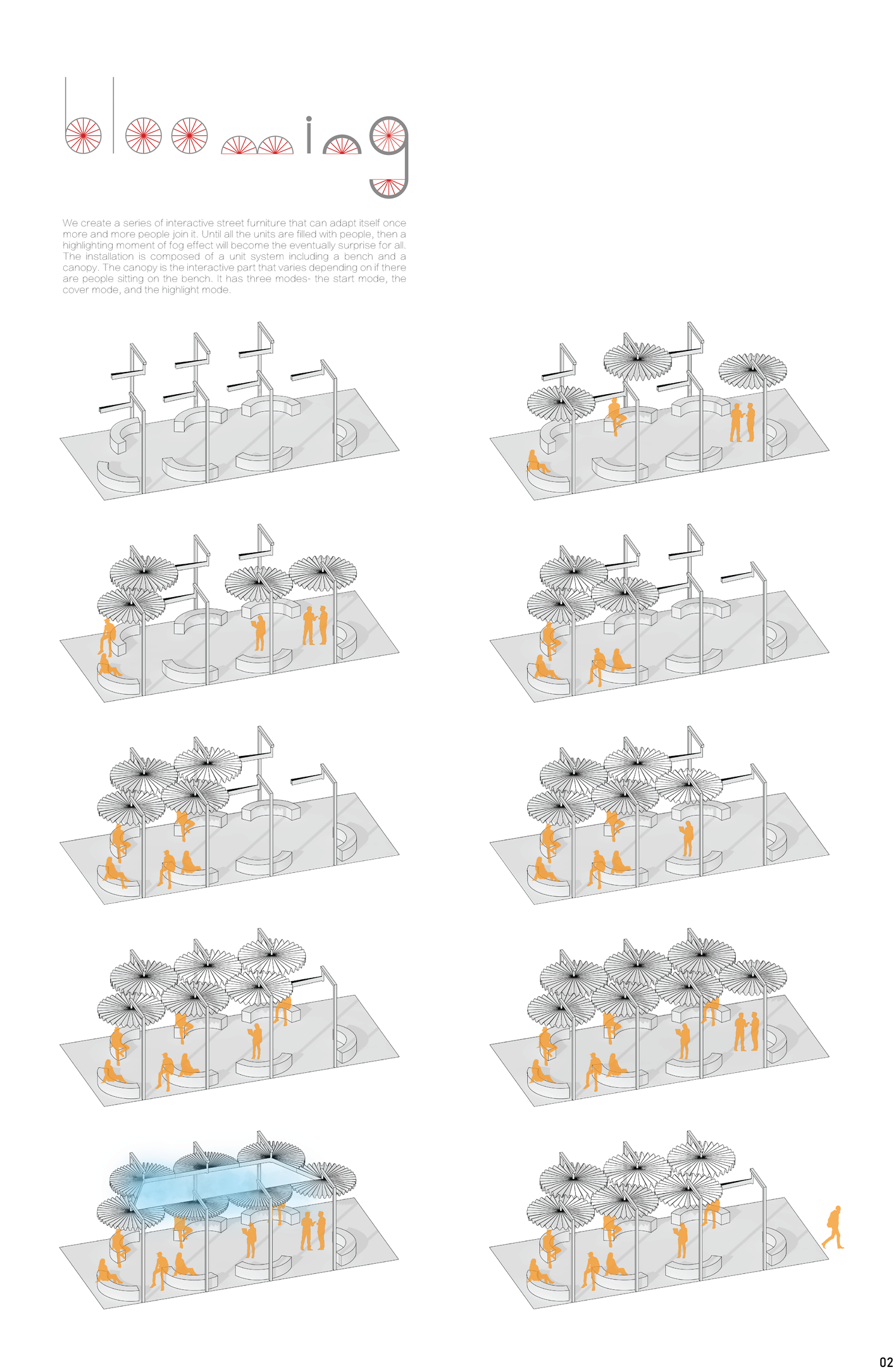 blooming

We create a series of interactive street furniture that can adapt itself once more and more people join it. Until all the units are filled with people, then a highlighting moment of fog effect will become the eventually surprise for all. The installation is composed of a unit system including a bench and a canopy. The canopy is the interactive part that varies depending on if there are people sitting on the bench. It has three modes- the start mode, the cover mode, and the highlight mode.

02