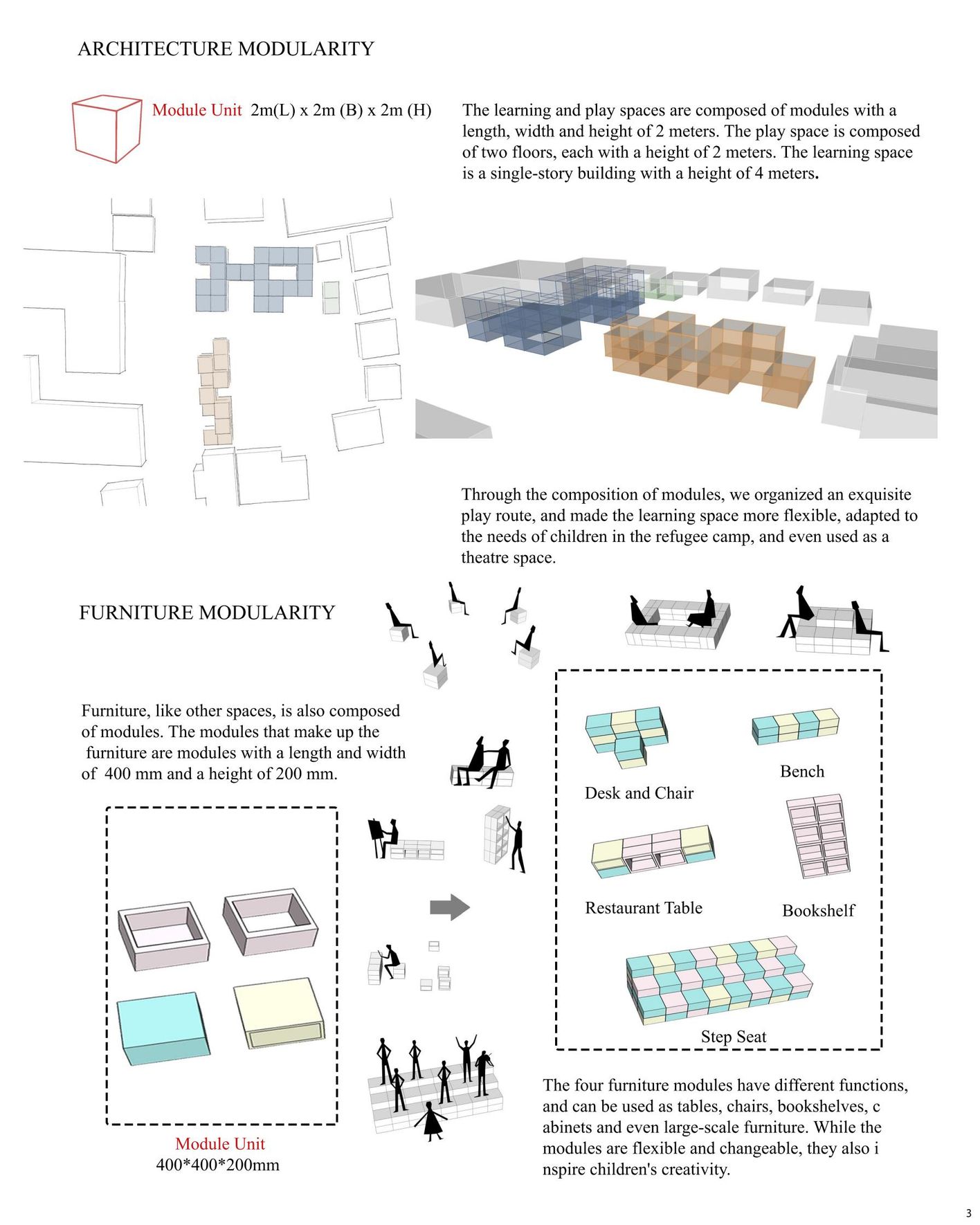 ARCHITECTURE MODULARITY

Module Unit 2m(L) x 2m (B) x 2m (H)

The learning and play spaces are composed of modules with a length, width and height of 2 meters. The play space is composed of two floors, each with a height of 2 meters. The learning space is a single-story building with a height of 4 meters.

Through the composition of modules, we organized an exquisite play route, and made the learning space more flexible, adapted to the needs of children in the refugee camp, and even used as a theatre space.

FURNITURE MODULARITY

Furniture, like other spaces, is also composed of modules. The modules that make up the furniture are modules with a length and width of 400 mm and a height of 200 mm.

Module Unit
400*400*200mm

Desk and Chair

Bench

Restaurant Table

Bookshelf

Step Seat

The four furniture modules have different functions, and can be used as tables, chairs, bookshelves, c abinets and even large-scale furniture. While the modules are flexible and changeable, they also i nspire children's creativity.

3