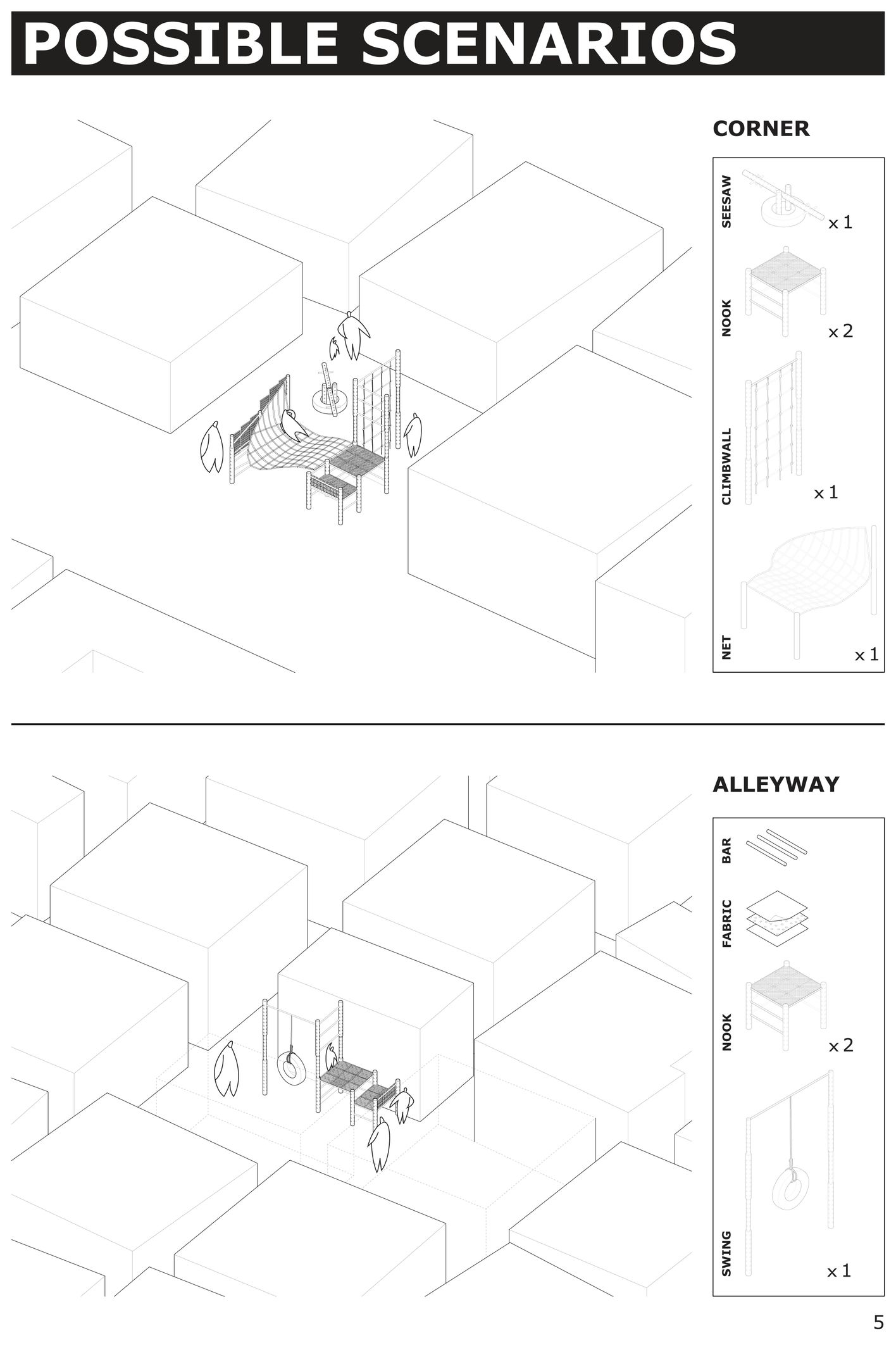 POSSIBLE SCENARIOS

CORNER

SEESAW
x 1

NOOK
x 2

CLIMBWALL
x 1

NET
x 1

ALLEYWAY

BAR

FABRIC

NOOK
x 2

SWING
x 1

5