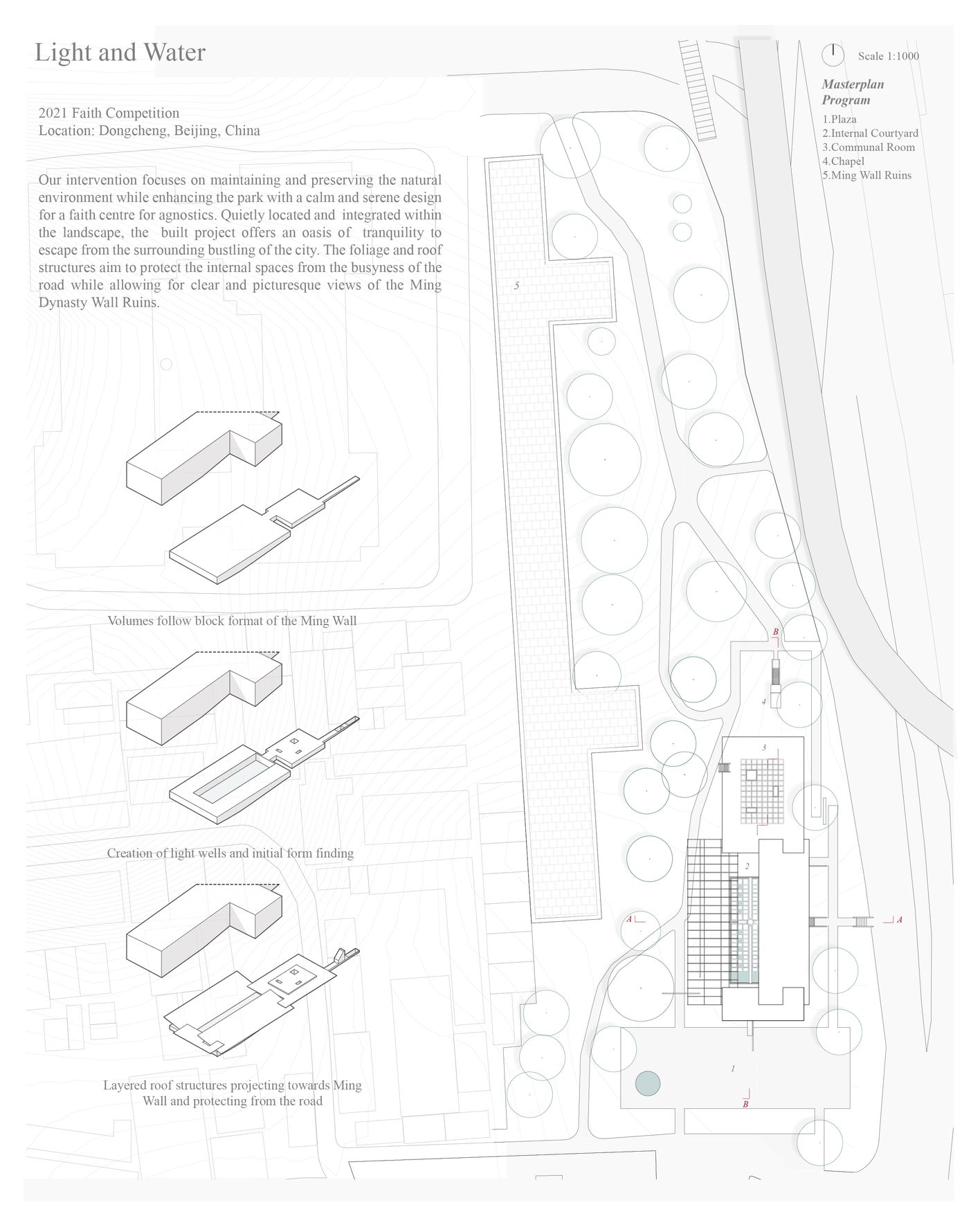 Light and Water

2021 Faith Competition
Location: Dongcheng, Beijing, China

Our intervention focuses on maintaining and preserving the natural environment while enhancing the park with a calm and serene design for a faith centre for agnostics. Quietly located and integrated within the landscape, the built project offers an oasis of tranquility to escape from the surrounding bustling of the city. The foliage and roof structures aim to protect the internal spaces from the busyness of the road while allowing for clear and picturesque views of the Ming Dynasty Wall Ruins.

Volumes follow block format of the Ming Wall

Creation of light wells and initial form finding

Layered roof structures projecting towards Ming Wall and protecting from the road

Scale 1:1000

Masterplan Program
1.Plaza
2.Internal Courtyard
3.Communal Room
4.Chapel
5.Ming Wall Ruins

5
B
4
3
2
A
A
1
B