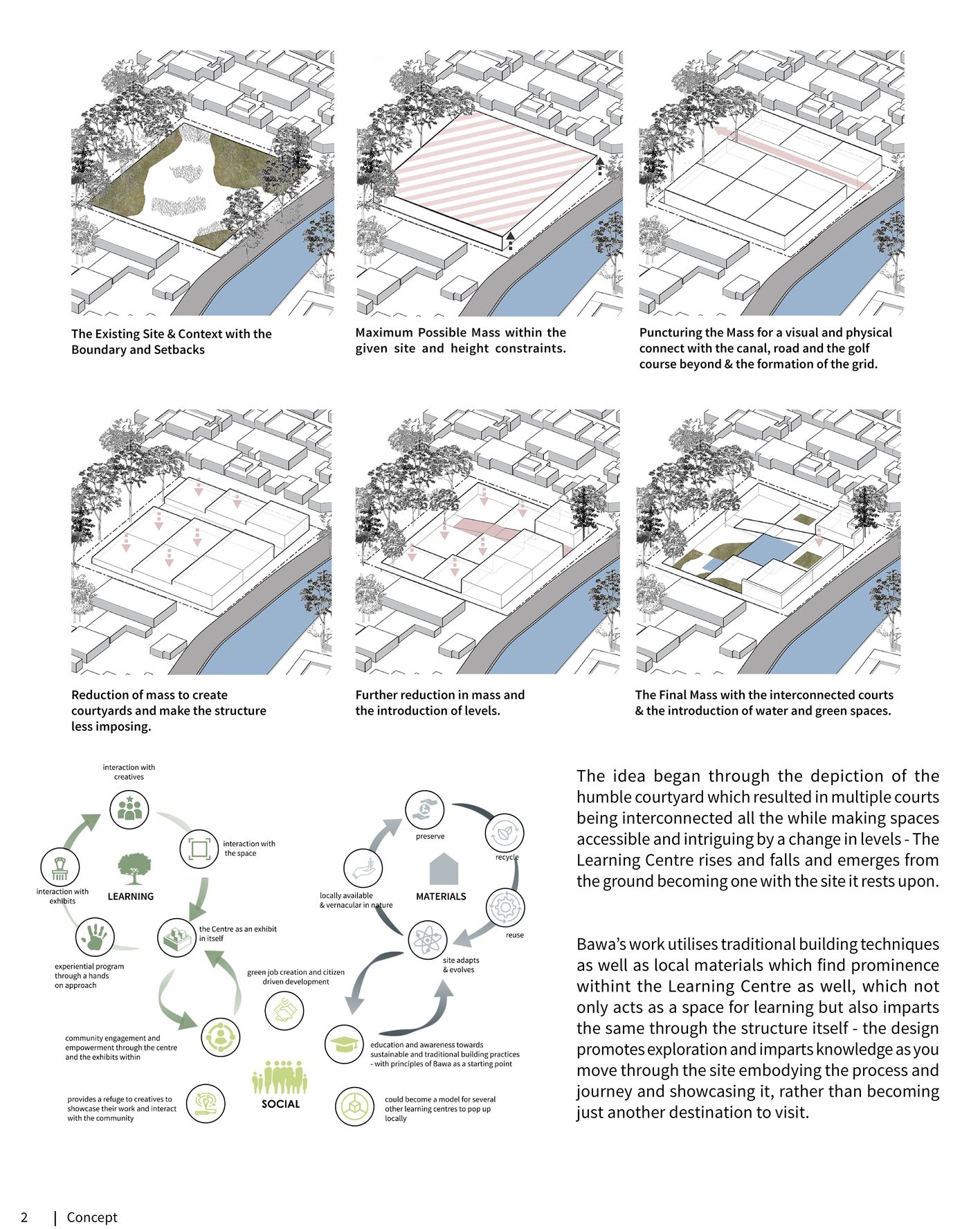 The Existing Site & Context with the Boundary and Setbacks

Maximum Possible Mass within the given site and height constraints.

Puncturing the Mass for a visual and physical connect with the canal, road and the golf course beyond & the formation of the grid.

Reduction of mass to create courtyards and make the structure less imposing.

Further reduction in mass and the introduction of levels.

The Final Mass with the interconnected courts & the introduction of water and green spaces.

interaction with creatives

interaction with the space

interaction with exhibits

LEARNING

the Centre as an exhibit in itself

experiential program through a hands on approach

green job creation and citizen driven development

community engagement and empowerment through the centre and the exhibits within

provides a refuge to creatives to showcase their work and interact with the community

SOCIAL

preserve

recycle

locally available & vernacular in nature

MATERIALS

reuse

site adapts & evolves

education and awareness towards sustainable and traditional building practices - with principles of Bawa as a starting point

could become a model for several other learning centres to pop up locally

The idea began through the depiction of the humble courtyard which resulted in multiple courts being interconnected all the while making spaces accessible and intriguing by a change in levels - The Learning Centre rises and falls and emerges from the ground becoming one with the site it rests upon.

Bawa's work utilises traditional building techniques as well as local materials which find prominence withint the Learning Centre as well, which not only acts as a space for learning but also imparts the same through the structure itself - the design promotes exploration and imparts knowledge as you move through the site embodying the process and journey and showcasing it, rather than becoming just another destination to visit.

2 | Concept