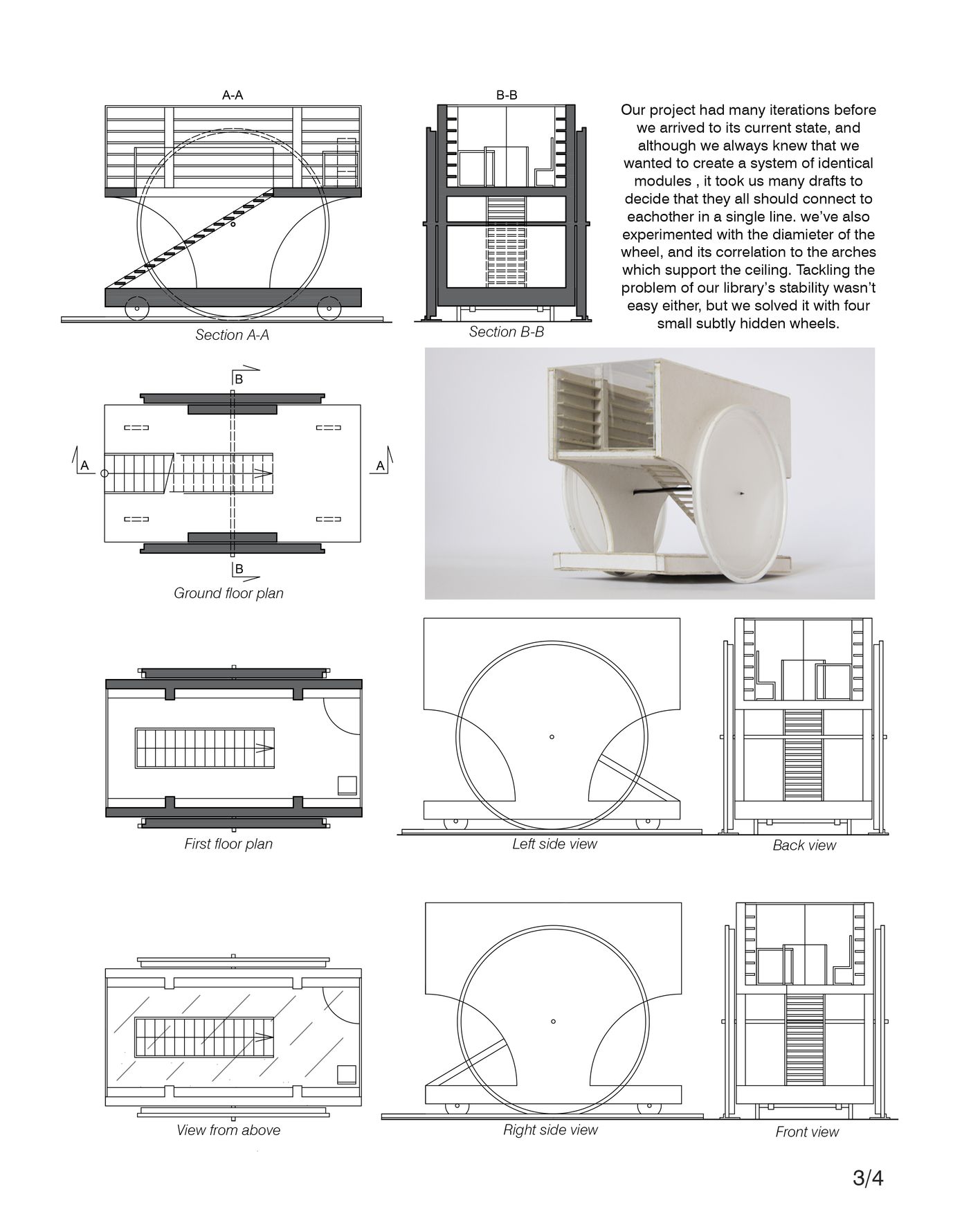 A-A

Section A-A

B-B

Section B-B

Our project had many iterations before we arrived to its current state, and although we always knew that we wanted to create a system of identical modules , it took us many drafts to decide that they all should connect to eachother in a single line. we've also experimented with the diamieter of the wheel, and its correlation to the arches which support the ceiling. Tackling the problem of our library's stability wasn't easy either, but we solved it with four small subtly hidden wheels.

B

A

A

B

Ground floor plan

First floor plan

Left side view

Back view

View from above

Right side view

Front view

3/4