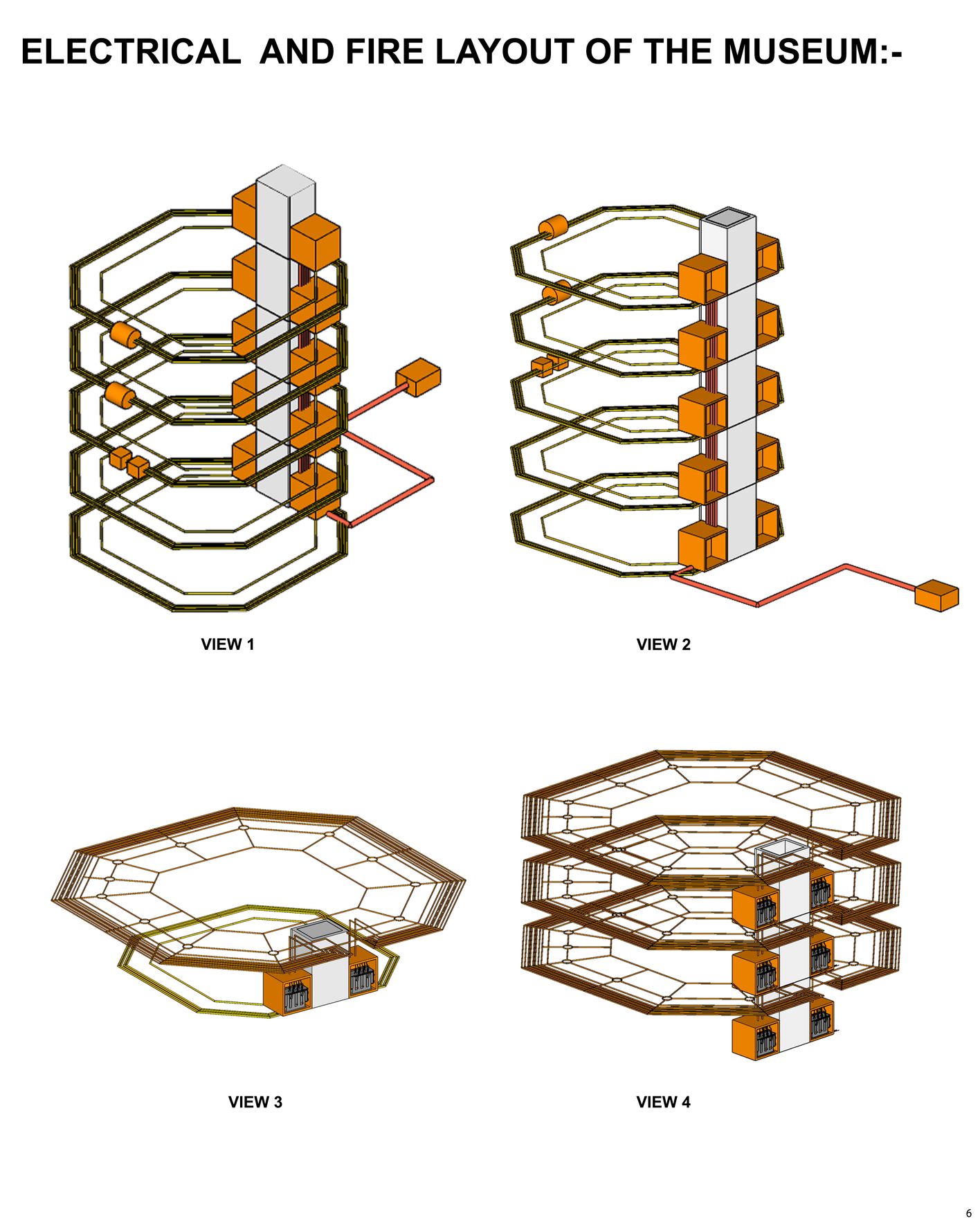 ELECTRICAL AND FIRE LAYOUT OF THE MUSEUM:-

VIEW 1

VIEW 2

VIEW 3

VIEW 4

6