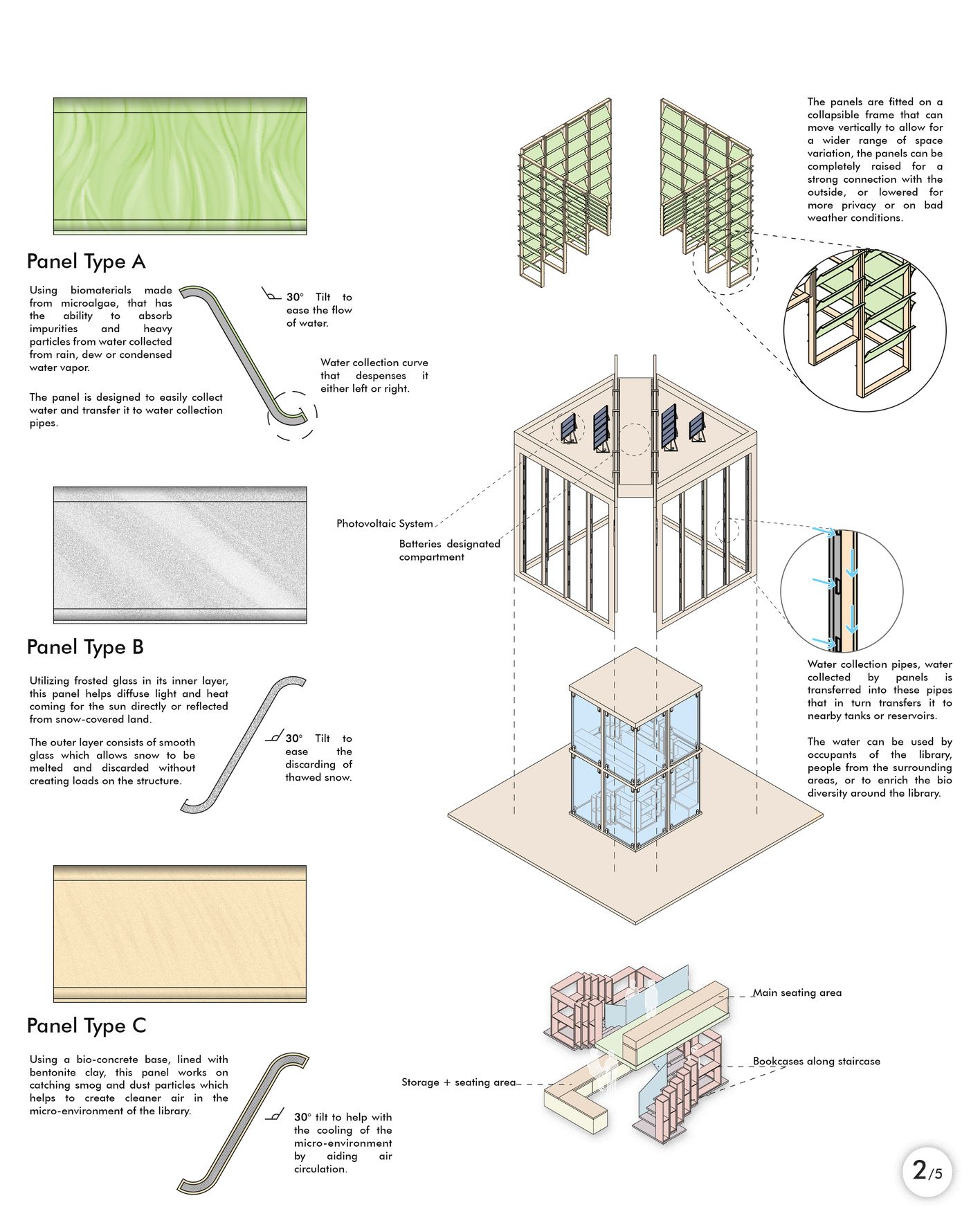 Panel Type A

Using biomaterials made from microalgae, that has the ability to absorb impurities and heavy particles from water collected from rain, dew or condensed water vapor.

The panel is designed to easily collect water and transfer it to water collection pipes.

30° Tilt to ease the flow of water.

Water collection curve that despenses it either left or right.

Panel Type B

Utilizing frosted glass in its inner layer, this panel helps diffuse light and heat coming for the sun directly or reflected from snow-covered land.

The outer layer consists of smooth glass which allows snow to be melted and discarded without creating loads on the structure.

30° Tilt to ease the discarding of thawed snow.

Panel Type C

Using a bio-concrete base, lined with bentonite clay, this panel works on catching smog and dust particles which helps to create cleaner air in the micro-environment of the library.

30° tilt to help with the cooling of the micro-environment by aiding air circulation.

The panels are fitted on a collapsible frame that can move vertically to allow for a wider range of space variation, the panels can be completely raised for a strong connection with the outside, or lowered for more privacy or on bad weather conditions.

Photovoltaic System

Batteries designated compartment

Water collection pipes, water collected by panels is transferred into these pipes that in turn transfers it to nearby tanks or reservoirs.

The water can be used by occupants of the library, people from the surrounding areas, or to enrich the bio diversity around the library.

Main seating area

Bookcases along staircase

Storage + seating area

2/5