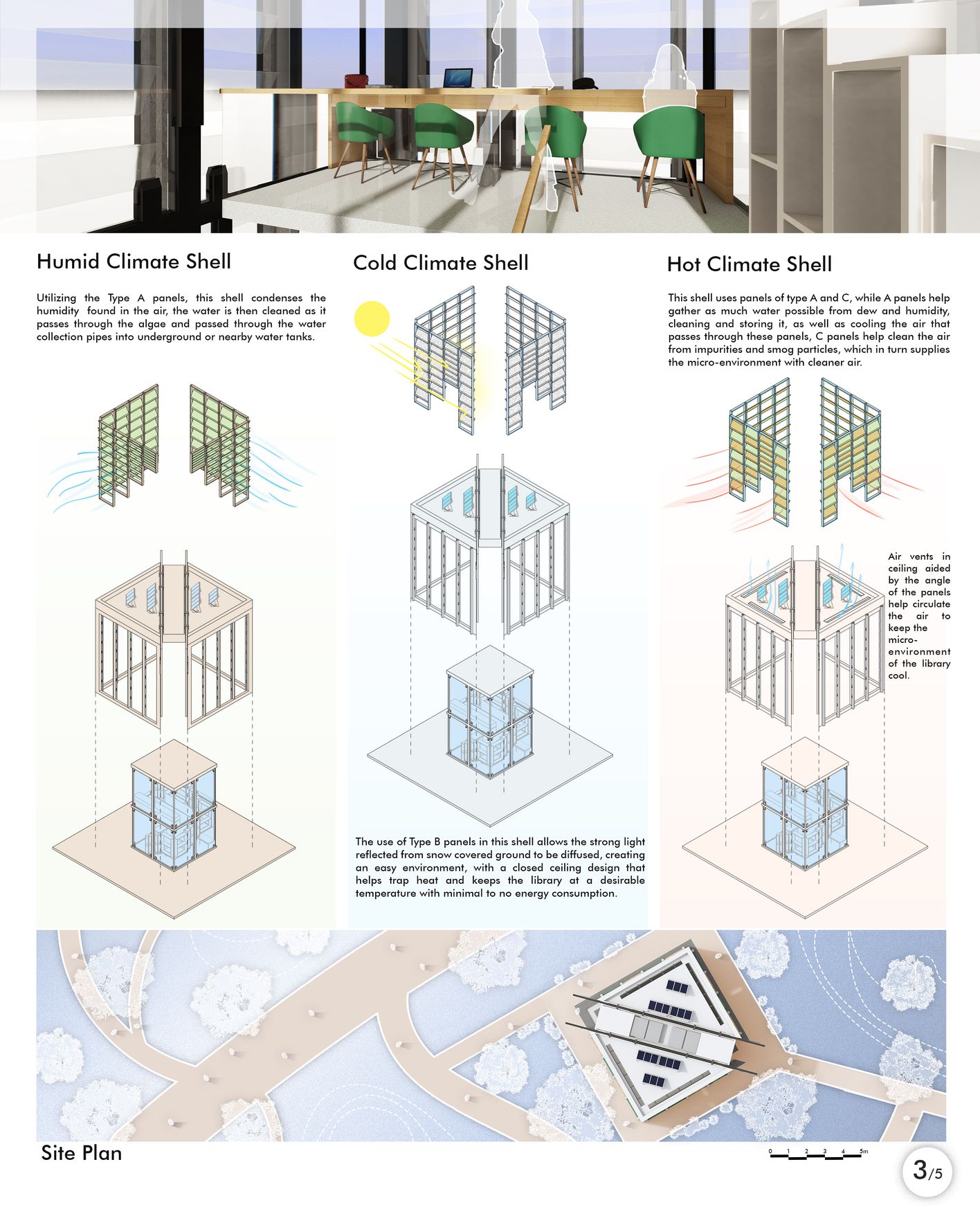 Humid Climate Shell

Utilizing the Type A panels, this shell condenses the humidity found in the air, the water is then cleaned as it passes through the algae and passed through the water collection pipes into underground or nearby water tanks.

Cold Climate Shell

The use of Type B panels in this shell allows the strong light reflected from snow covered ground to be diffused, creating an easy environment, with a closed ceiling design that helps trap heat and keeps the library at a desirable temperature with minimal to no energy consumption.

Hot Climate Shell

This shell uses panels of type A and C, while A panels help gather as much water possible from dew and humidity, cleaning and storing it, as well as cooling the air that passes through these panels, C panels help clean the air from impurities and smog particles, which in turn supplies the micro-environment with cleaner air.

Air vents in ceiling aided by the angle of the panels help circulate the air to keep the micro-environment of the library cool.

Site Plan

0 1 2 3 4 5m

3/5