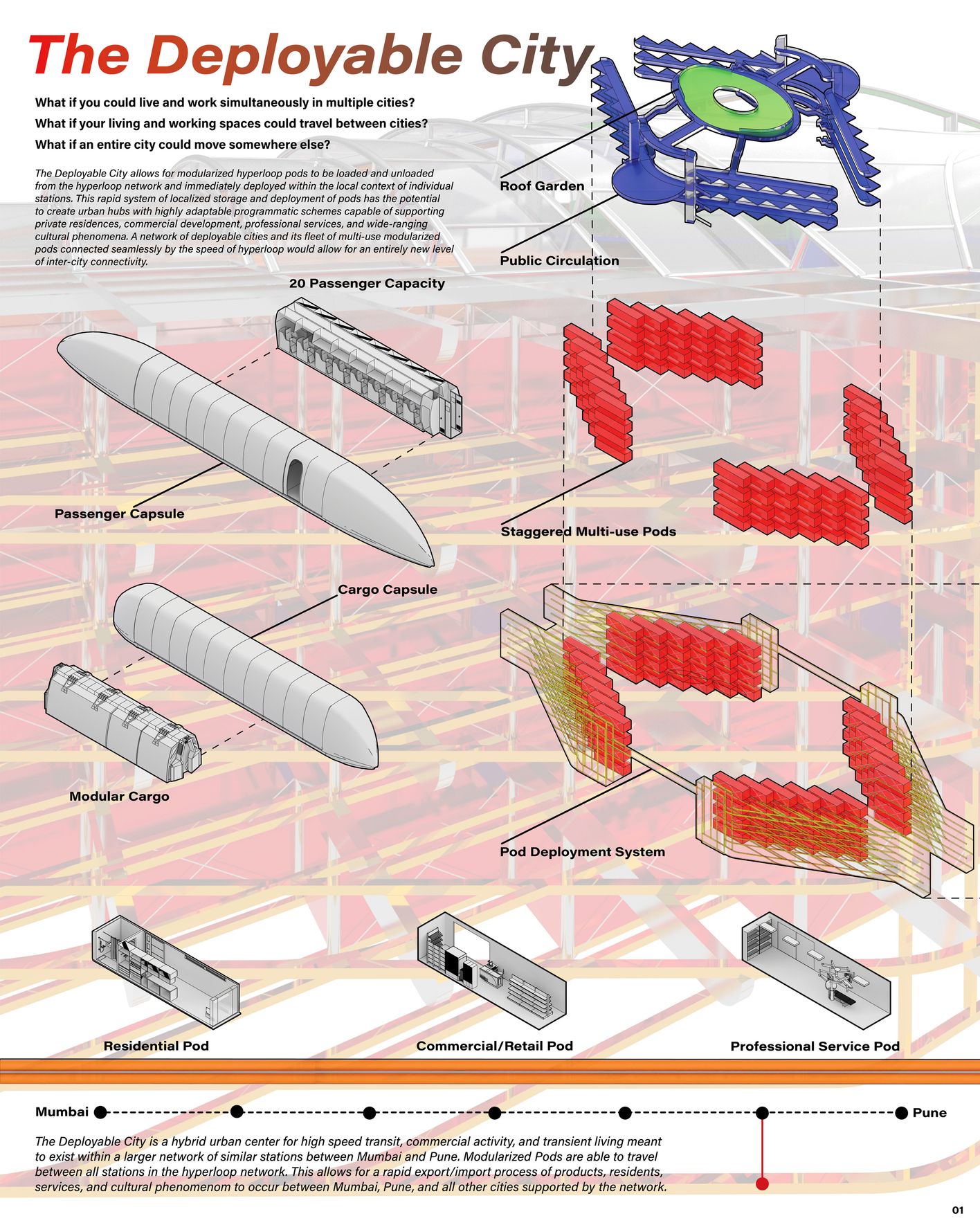 The Deployable City

What if you could live and work simultaneously in multiple cities?

What if your living and working spaces could travel between cities?

What if an entire city could move somewhere else?

The Deployable City allows for modularized hyperloop pods to be loaded and unloaded from the hyperloop network and immediately deployed within the local context of individual stations. This rapid system of localized storage and deployment of pods has the potential to create urban hubs with highly adaptable programmatic schemes capable of supporting private residences, commercial development, professional services, and wide-ranging cultural phenomena. A network of deployable cities and its fleet of multi-use modularized pods connected seamlessly by the speed of hyperloop would allow for an entirely new level of inter-city connectivity.

Roof Garden

Public Circulation

20 Passenger Capacity

Passenger Capsule

Staggered Multi-use Pods

Cargo Capsule

Modular Cargo

Pod Deployment System

Residential Pod

Commercial/Retail Pod

Professional Service Pod

Mumbai

Pune

The Deployable City is a hybrid urban center for high speed transit, commercial activity, and transient living meant to exist within a larger network of similar stations between Mumbai and Pune. Modularized Pods are able to travel between all stations in the hyperloop network. This allows for a rapid export/import process of products, residents, services, and cultural phenomenom to occur between Mumbai, Pune, and all other cities supported by the network.

01