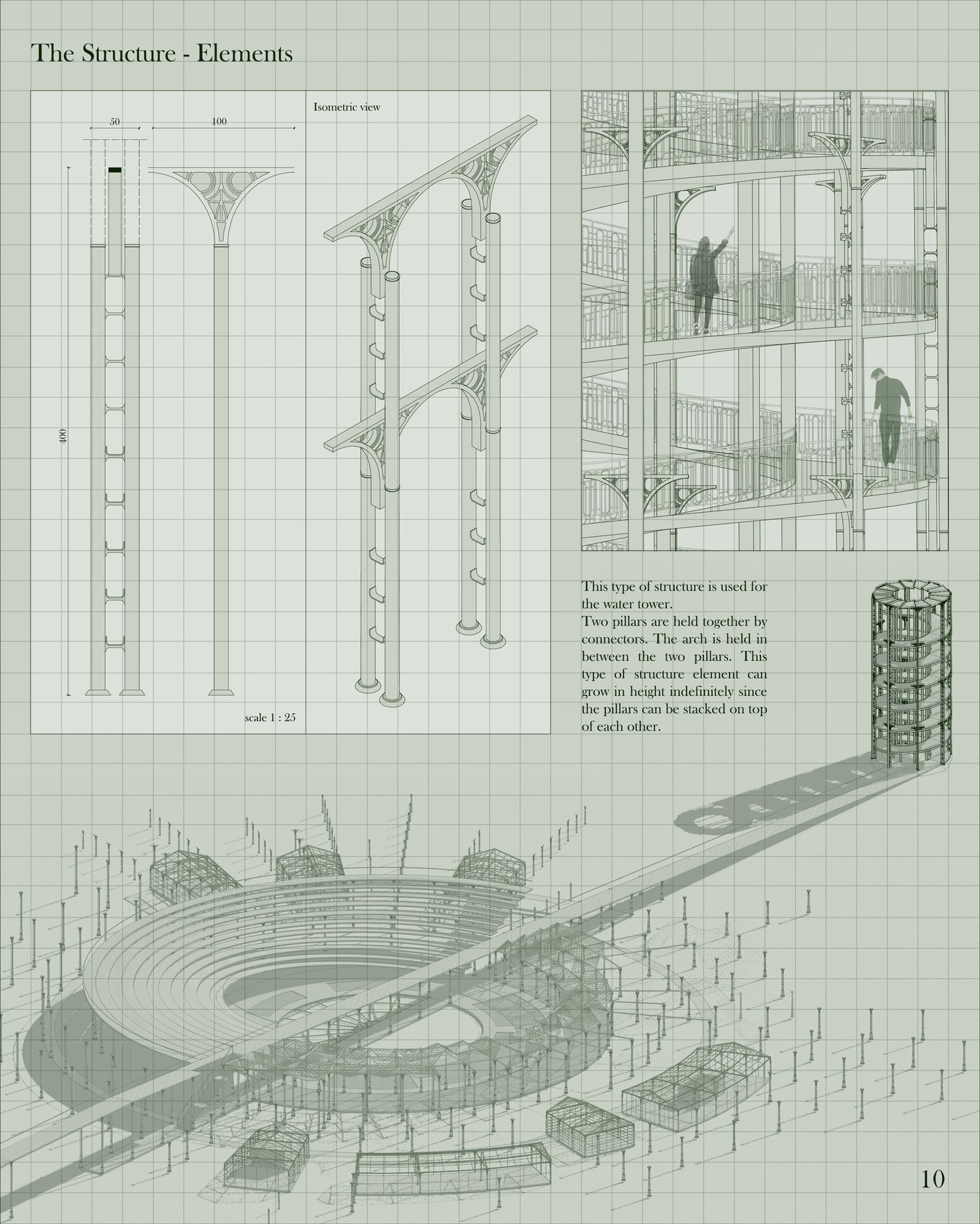 The Structure - Elements

50

100

400

Isometric view

scale 1 : 25

This type of structure is used for the water tower.
Two pillars are held together by connectors. The arch is held in between the two pillars. This type of structure element can grow in height indefinitely since the pillars can be stacked on top of each other.

10