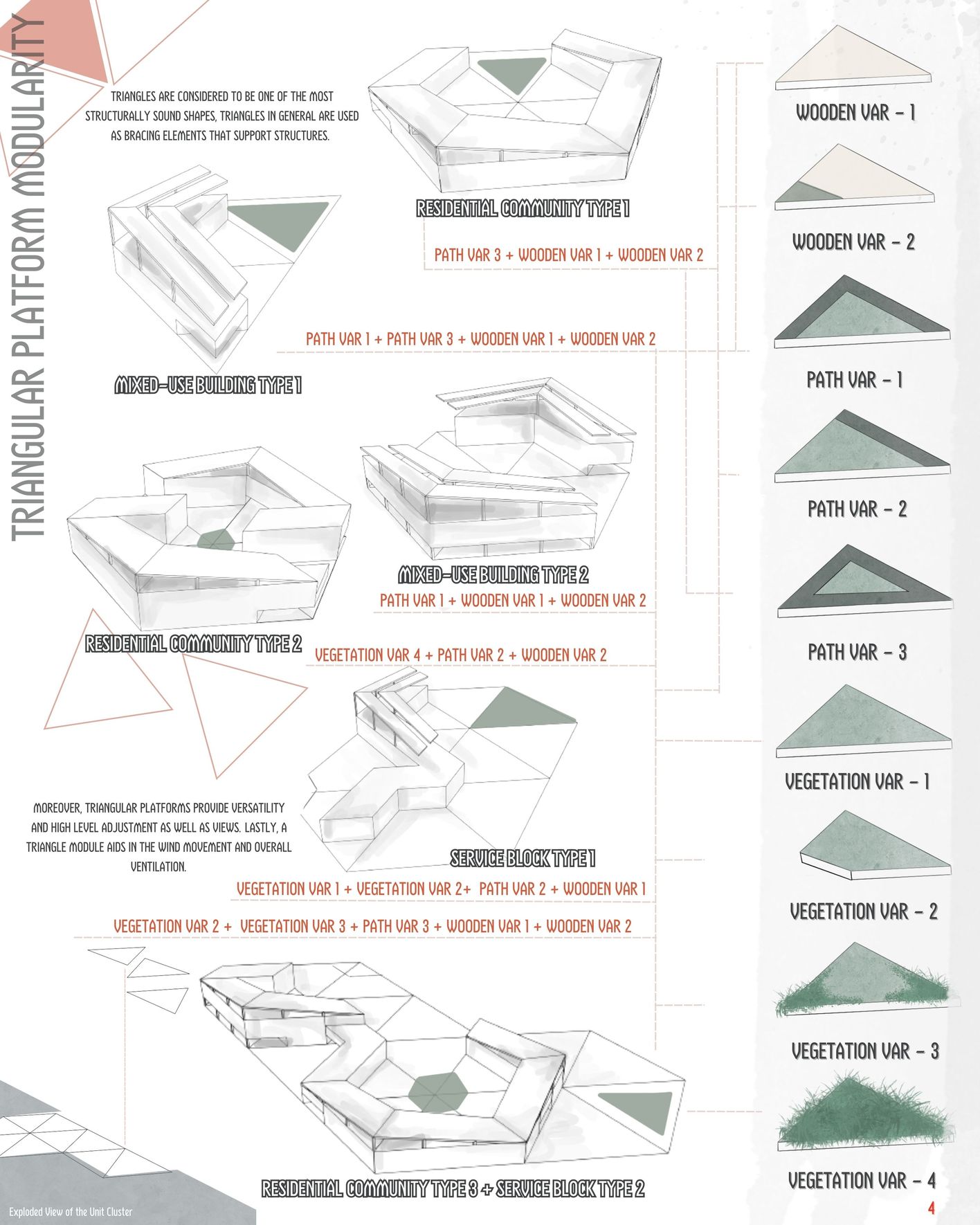 TRIANGULAR PLATFORM MODULARITY

TRIANGLES ARE CONSIDERED TO BE ONE OF THE MOST STRUCTURALLY SOUND SHAPES, TRIANGLES IN GENERAL ARE USED AS BRACING ELEMENTS THAT SUPPORT STRUCTURES.

RESIDENTIAL COMMUNITY TYPE 1

PATH VAR 3 + WOODEN VAR 1 + WOODEN VAR 2

PATH VAR 1 + PATH VAR 3 + WOODEN VAR 1 + WOODEN VAR 2

MIXED-USE BUILDING TYPE 1

MIXED-USE BUILDING TYPE 2

PATH VAR 1 + WOODEN VAR 1 + WOODEN VAR 2

RESIDENTIAL COMMUNITY TYPE 2

VEGETATION VAR 4 + PATH VAR 2 + WOODEN VAR 2

MOREOVER, TRIANGULAR PLATFORMS PROVIDE VERSATILITY AND HIGH LEVEL ADJUSTMENT AS WELL AS VIEWS. LASTLY, A TRIANGLE MODULE AIDS IN THE WIND MOVEMENT AND OVERALL VENTILATION.

SERVICE BLOCK TYPE 1

VEGETATION VAR 1 + VEGETATION VAR 2+ PATH VAR 2 + WOODEN VAR 1

VEGETATION VAR 2 + VEGETATION VAR 3 + PATH VAR 3 + WOODEN VAR 1 + WOODEN VAR 2

RESIDENTIAL COMMUNITY TYPE 3 + SERVICE BLOCK TYPE 2

Exploded View of the Unit Cluster

WOODEN VAR - 1

WOODEN VAR - 2

PATH VAR - 1

PATH VAR - 2

PATH VAR - 3

VEGETATION VAR - 1

VEGETATION VAR - 2

VEGETATION VAR - 3

VEGETATION VAR - 4

4