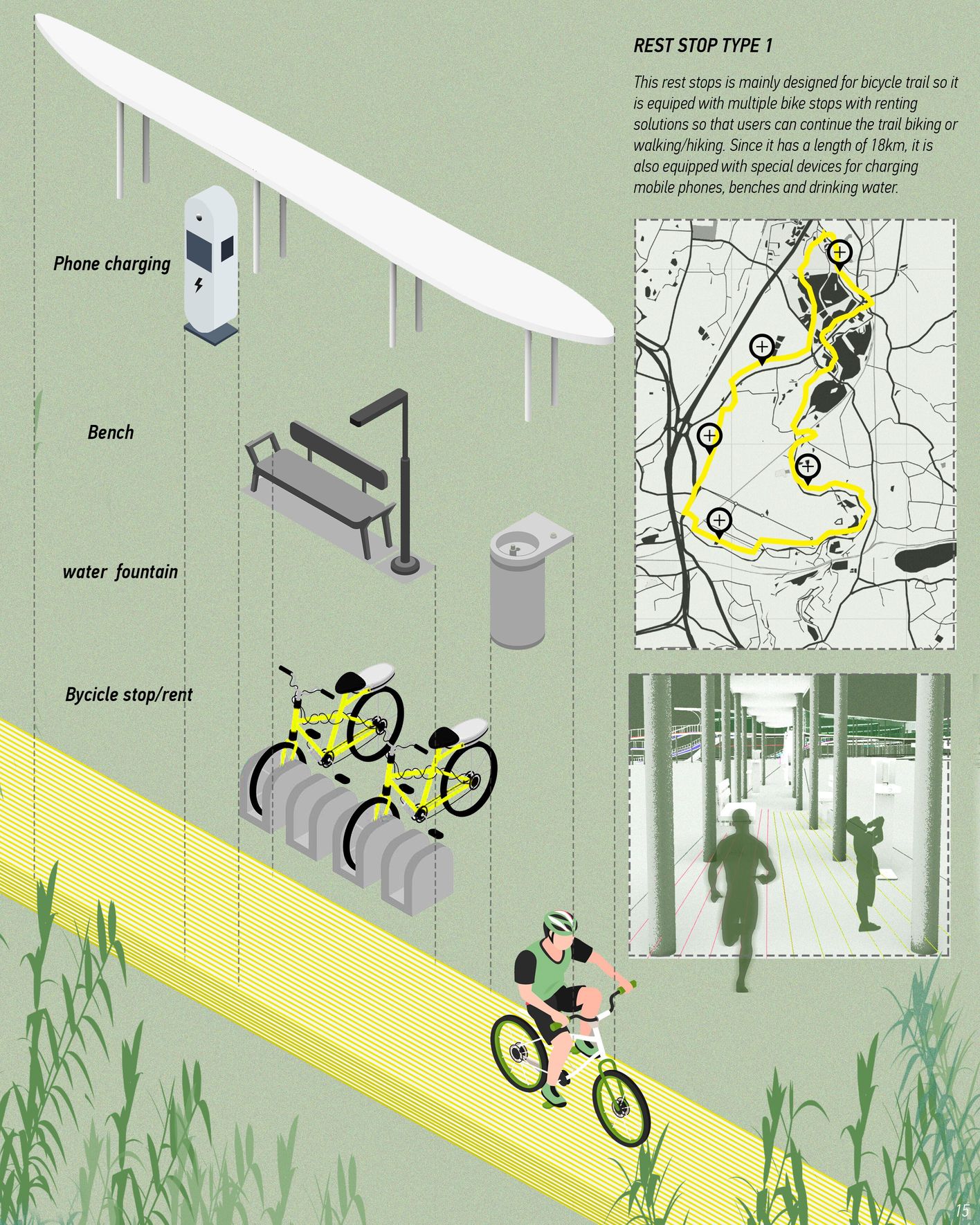 REST STOP TYPE 1

This rest stops is mainly designed for bicycle trail so it is equiped with multiple bike stops with renting solutions so that users can continue the trail biking or walking/hiking. Since it has a length of 18km, it is also equipped with special devices for charging mobile phones, benches and drinking water.

Phone charging

Bench

water fountain

Bycicle stop/rent

15