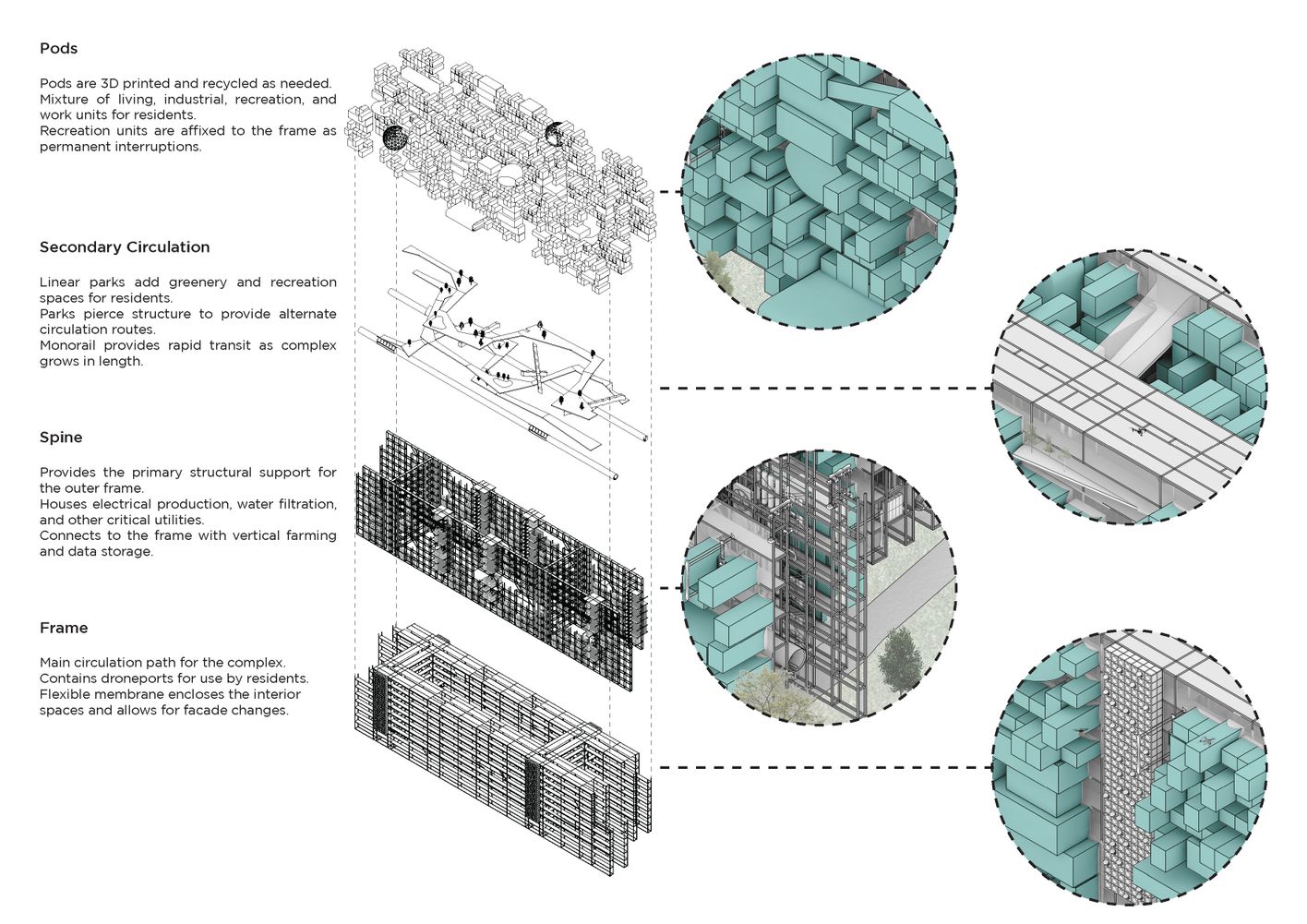 Pods

Pods are 3D printed and recycled as needed. Mixture of living, industrial, recreation, and work units for residents. Recreation units are affixed to the frame as permanent interruptions.

Secondary Circulation

Linear parks add greenery and recreation spaces for residents. Parks pierce structure to provide alternate circulation routes. Monorail provides rapid transit as complex grows in length.

Spine

Provides the primary structural support for the outer frame. Houses electrical production, water filtration, and other critical utilities. Connects to the frame with vertical farming and data storage.

Frame

Main circulation path for the complex. Contains droneports for use by residents. Flexible membrane encloses the interior spaces and allows for facade changes.