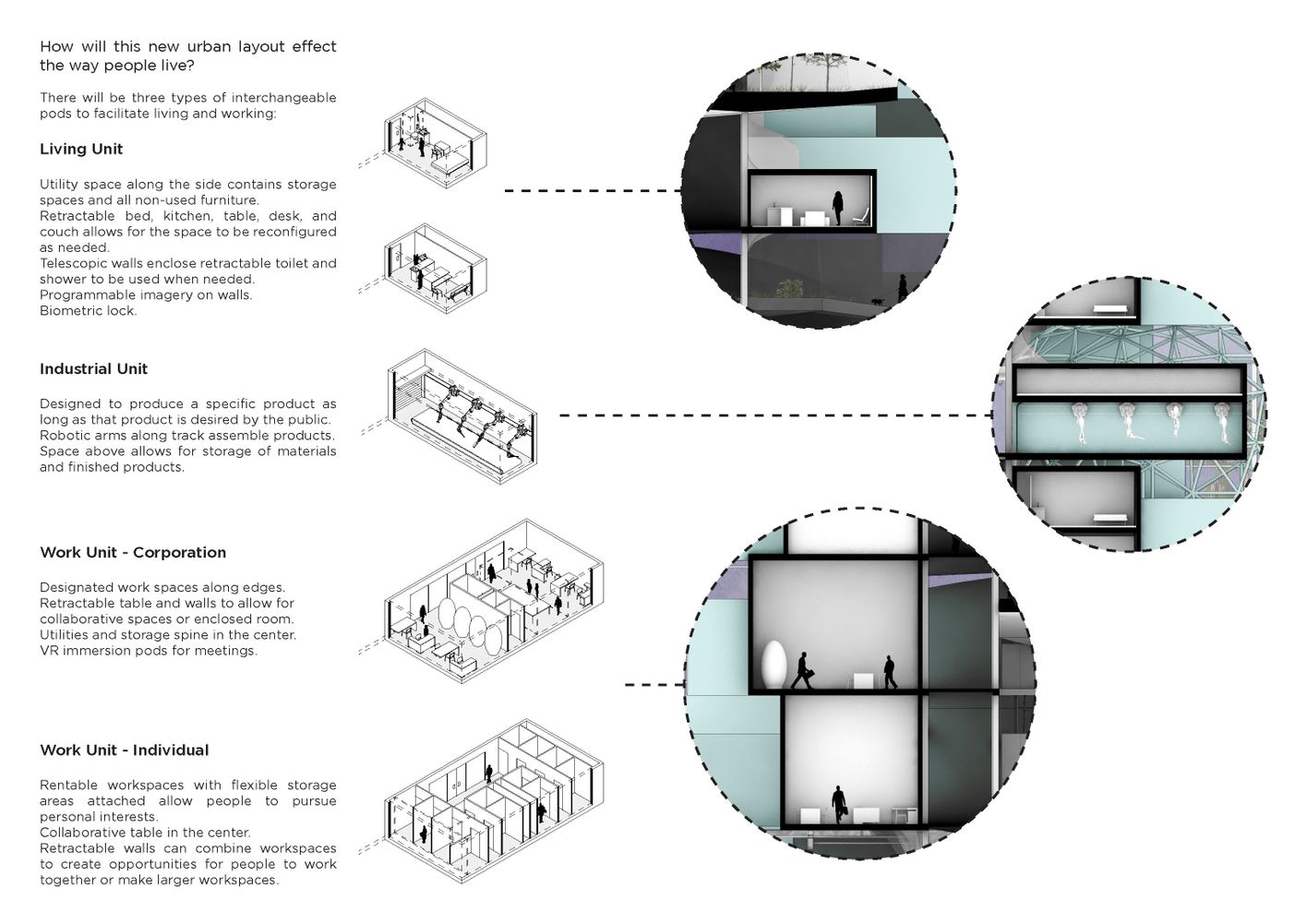 How will this new urban layout effect the way people live?

There will be three types of interchangeable pods to facilitate living and working:

Living Unit

Utility space along the side contains storage spaces and all non-used furniture.
Retractable bed, kitchen, table, desk, and couch allows for the space to be reconfigured as needed.
Telescopic walls enclose retractable toilet and shower to be used when needed.
Programmable imagery on walls.
Biometric lock.

Industrial Unit

Designed to produce a specific product as long as that product is desired by the public.
Robotic arms along track assemble products.
Space above allows for storage of materials and finished products.

Work Unit - Corporation

Designated work spaces along edges.
Retractable table and walls to allow for collaborative spaces or enclosed room.
Utilities and storage spine in the center.
VR immersion pods for meetings.

Work Unit - Individual

Rentable workspaces with flexible storage areas attached allow people to pursue personal interests.
Collaborative table in the center.
Retractable walls can combine workspaces to create opportunities for people to work together or make larger workspaces.