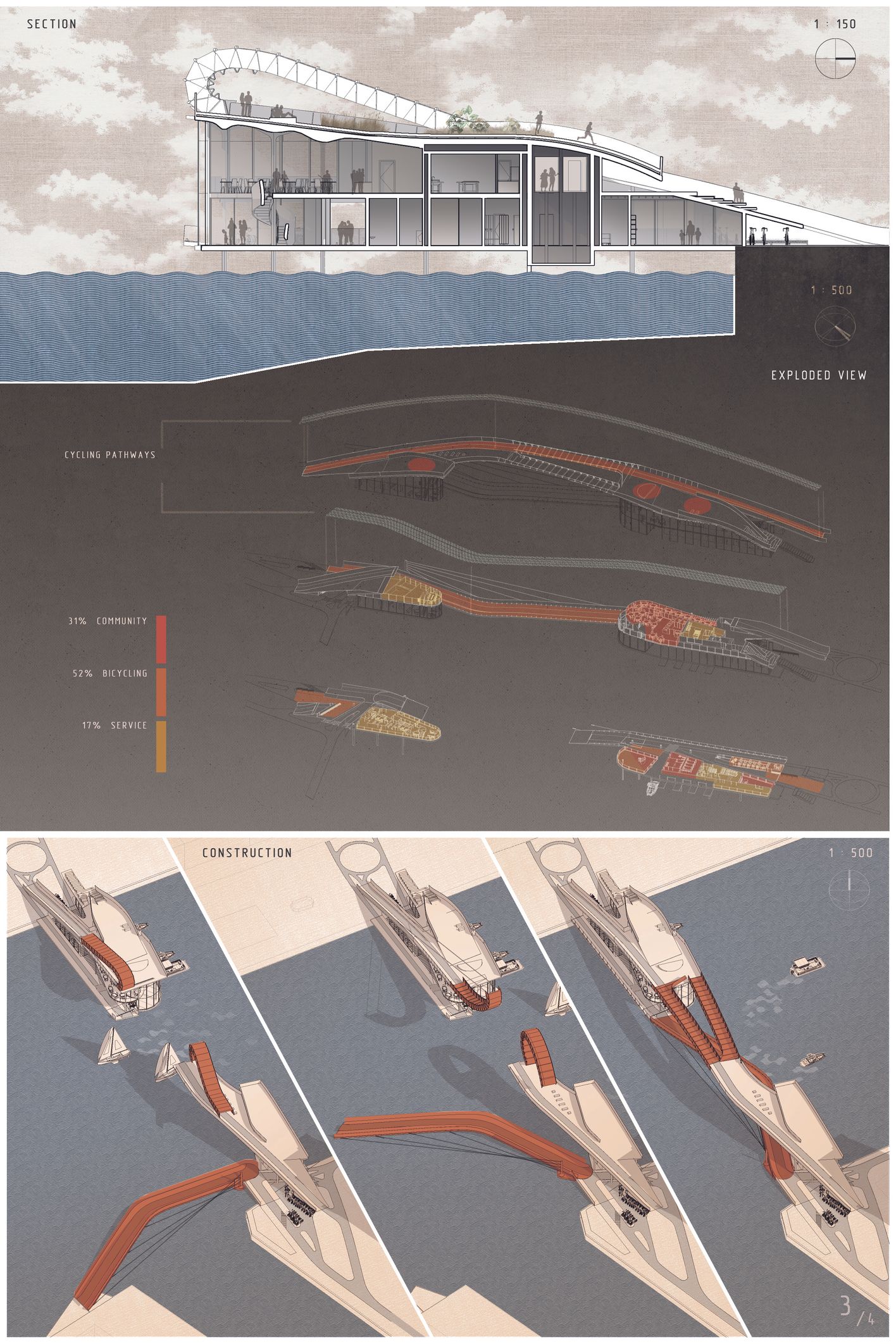 SECTION

1 : 150

1 : 500

EXPLODED VIEW

CYCLING PATHWAYS

31% COMMUNITY

52% BICYCLING

17% SERVICE

CONSTRUCTION

1 : 500

3/4